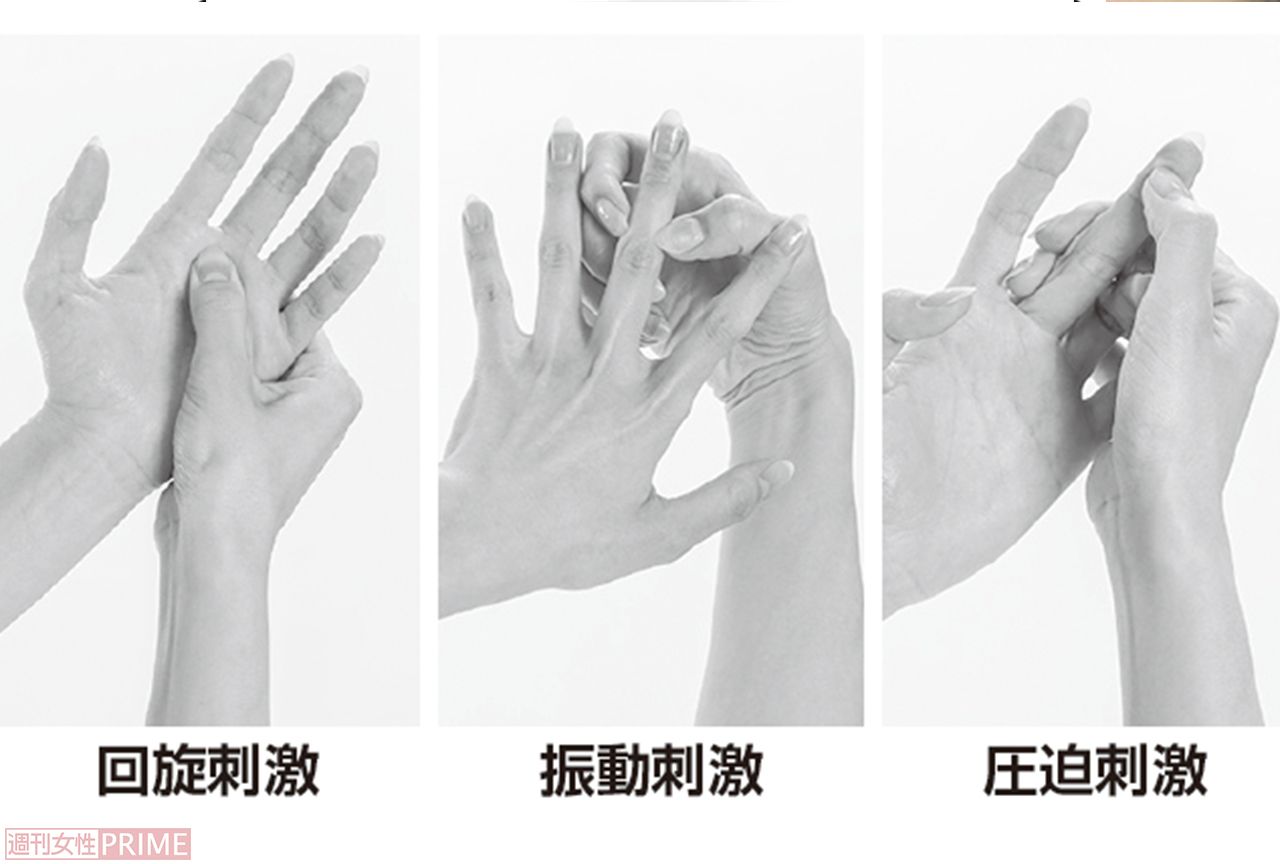 回旋刺激

振動刺激

圧迫刺激

週刊女性PRIME