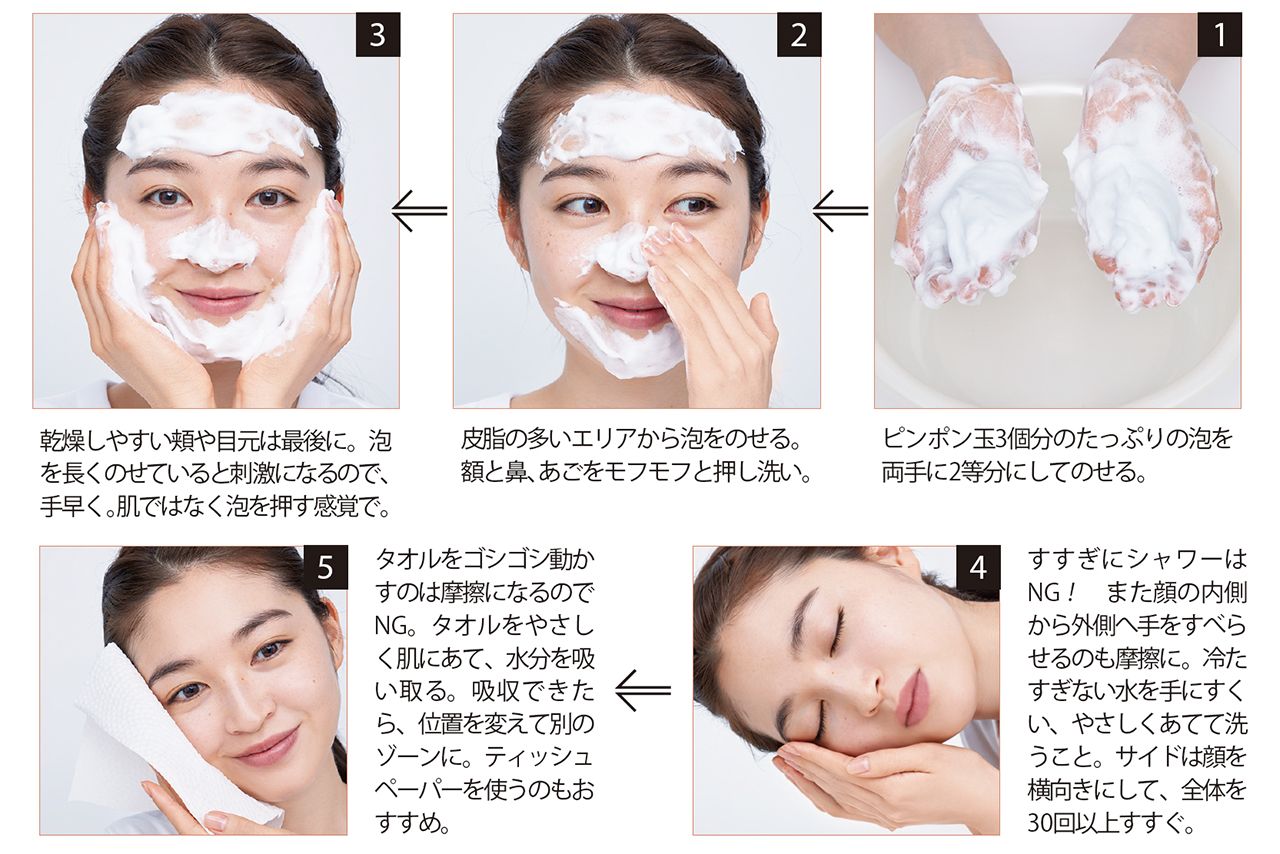 1

ピンポン玉3個分のたっぷりの泡を両手に2等分にしてのせる。

2

皮脂の多いエリアから泡をのせる。額と鼻、あごをモフモフと押し洗い。

3

乾燥しやすい頬や目元は最後に。泡を長くのせていると刺激になるので、手早く。肌ではなく泡を押す感覚で。

4

すすぎにシャワーはNG！　また顔の内側から外側へ手をすべらせるのも摩擦に。冷たすぎない水を手にすくい、やさしくあてて洗うこと。サイドは顔を横向きにして、全体を30回以上すすぐ。

5

タオルをゴシゴシ動かすのは摩擦になるのでNG。タオルをやさしく肌にあて、水分を吸い取る。吸収できたら、位置を変えて別のゾーンに。ティッシュペーパーを使うのもおすすめ。