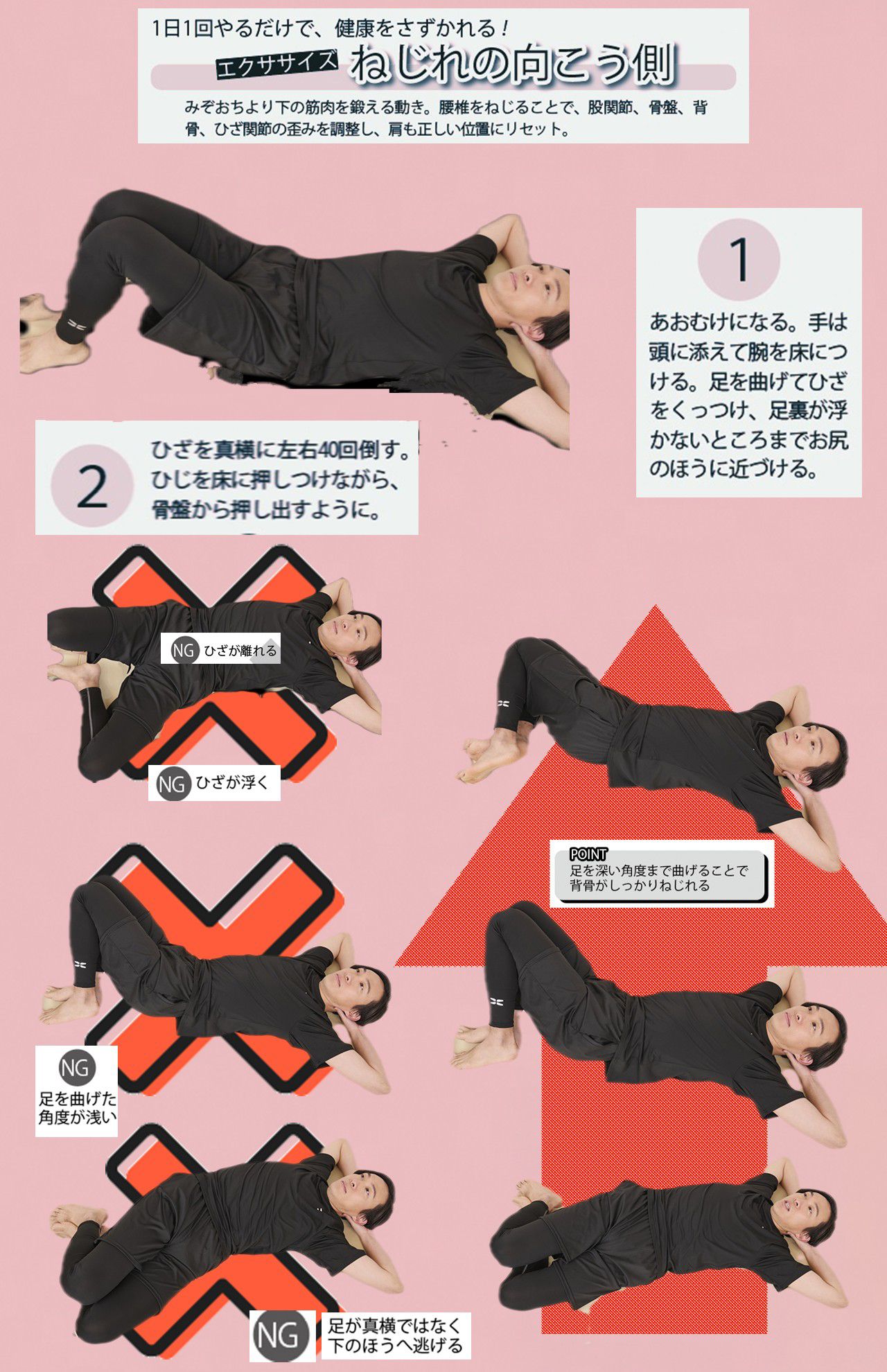 1日1回やるだけで、健康をさずかれる！

エクササイズ ねじれの向こう側

みぞおちより下の筋肉を鍛える動き。腰椎をねじることで、股関節、骨盤、背骨、ひざ関節の歪みを調整し、肩も正しい位置にリセット。

1
あおむけになる。手は頭に添えて腕を床につける。足を曲げてひざをくっつけ、足裏が浮かないところまでお尻のほうに近づける。

2
ひざを真横に左右40回倒す。ひじを床に押しつけながら、骨盤から押し出すように。

NG ひざが離れる

NG ひざが浮く

POINT
足を深い角度まで曲げることで背骨がしっかりねじれる

NG
足を曲げた角度が浅い

NG 足が真横ではなく下のほうへ逃げる