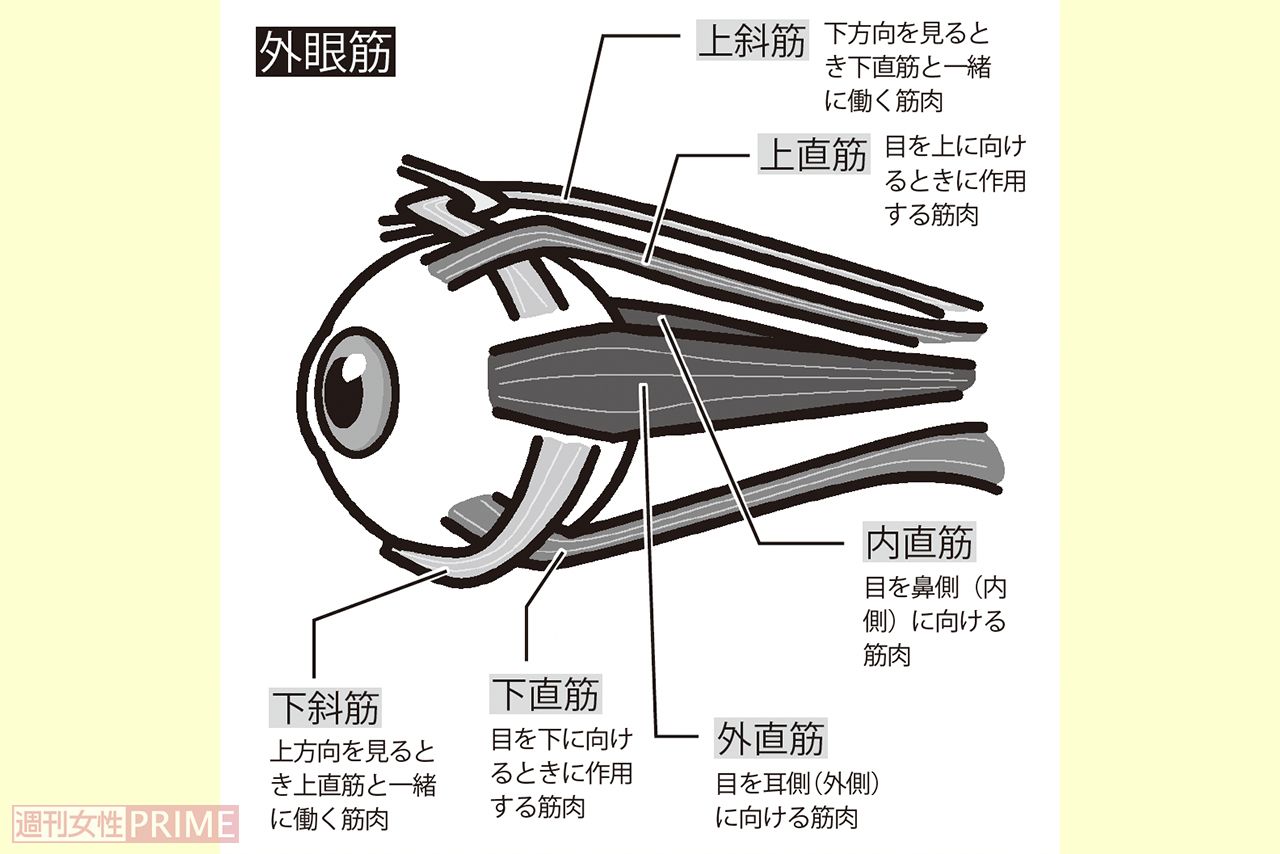 外眼筋

上斜筋
下方向を見るとき下直筋と一緒に働く筋肉

上直筋
目を上に向けるときに作用する筋肉

内直筋
目を鼻側（内側）に向ける筋肉

下斜筋
上方向を見るとき上直筋と一緒に働く筋肉

下直筋
目を下に向けるときに作用する筋肉

外直筋
目を耳側（外側）に向ける筋肉

週刊女性PRIME