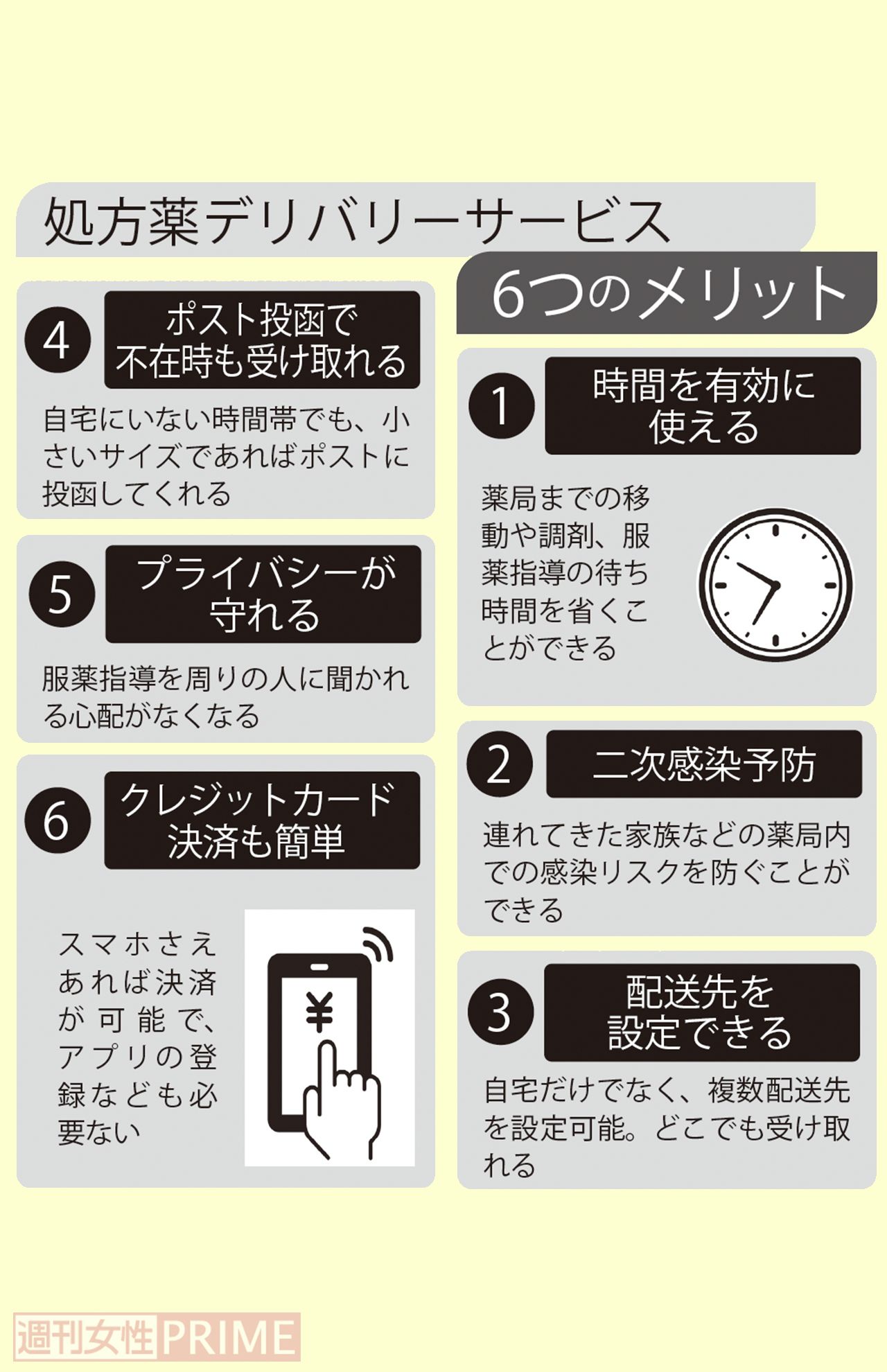 処方薬デリバリーサービス

6つのメリット

1 時間を有効に使える

薬局までの移動や調剤、服薬指導の待ち時間を省くことができる

2 二次感染予防

連れてきた家族などの薬局内での感染リスクを防ぐことができる

3 配送先を設定できる

自宅だけでなく、複数配送先を設定可能。どこでも受け取れる

4 ポスト投函で不在時も受け取れる

自宅にいない時間帯でも、小さいサイズであればポストに投函してくれる

5 プライバシーが守れる

服薬指導を周りの人に聞かれる心配がなくなる

6 クレジットカード決済も簡単

スマホさえあれば決済が可能で、アプリの登録なども必要ない

¥

週刊女性PRIME