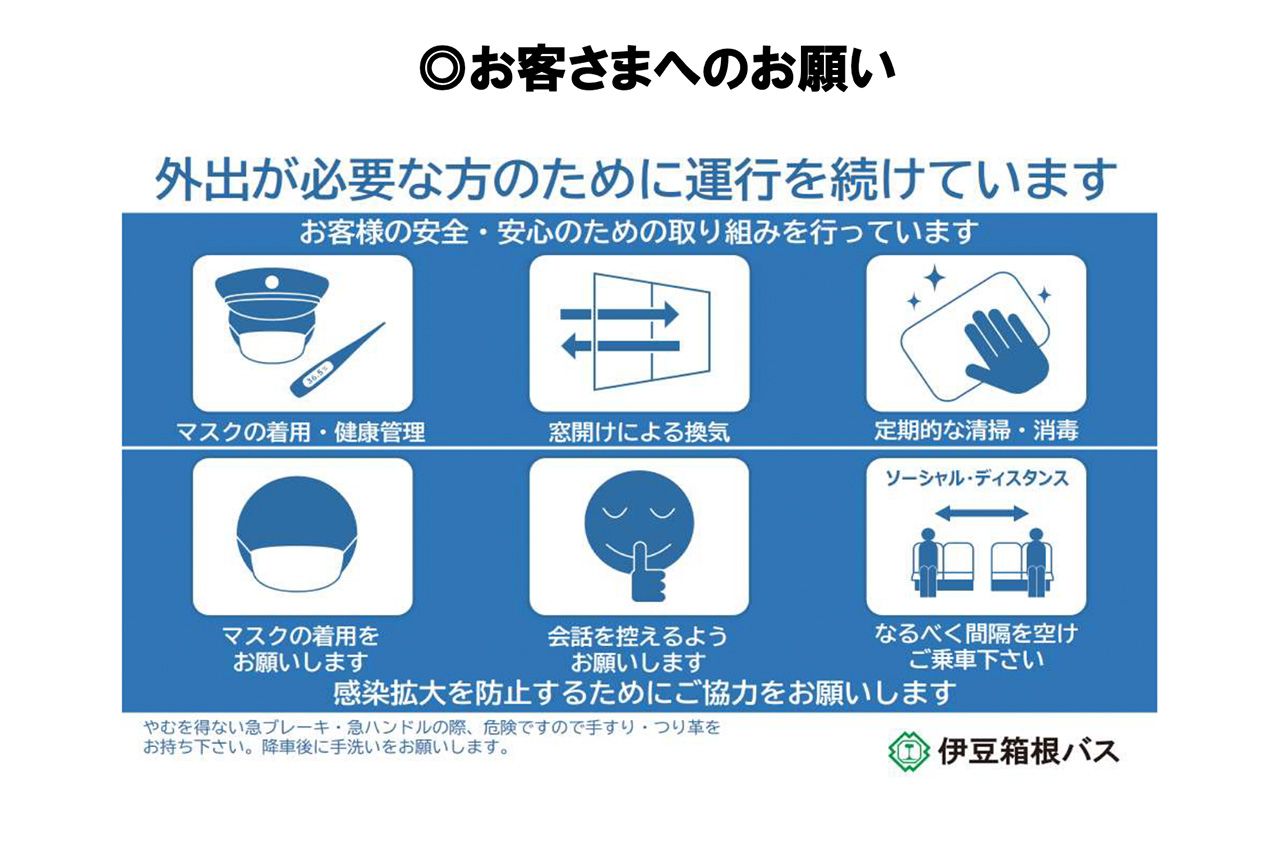 ◎お客さまへのお願い

外出が必要な方のために運行を続けています

お客様の安全・安心のための取り組みを行っています

36.5℃

マスクの着用・健康管理

窓開けによる換気

定期的な清掃・消毒

マスクの着用をお願いします

会話を控えるようお願いします

ソーシャル・ディスタンス

なるべく間隔を空けご乗車下さい

感染拡大を防止するためにご協力をお願いします

やむを得ない急ブレーキ・急ハンドルの際、危険ですので手すり・つり革をお持ち下さい。降車後に手洗いをお願いします。

伊豆箱根バス