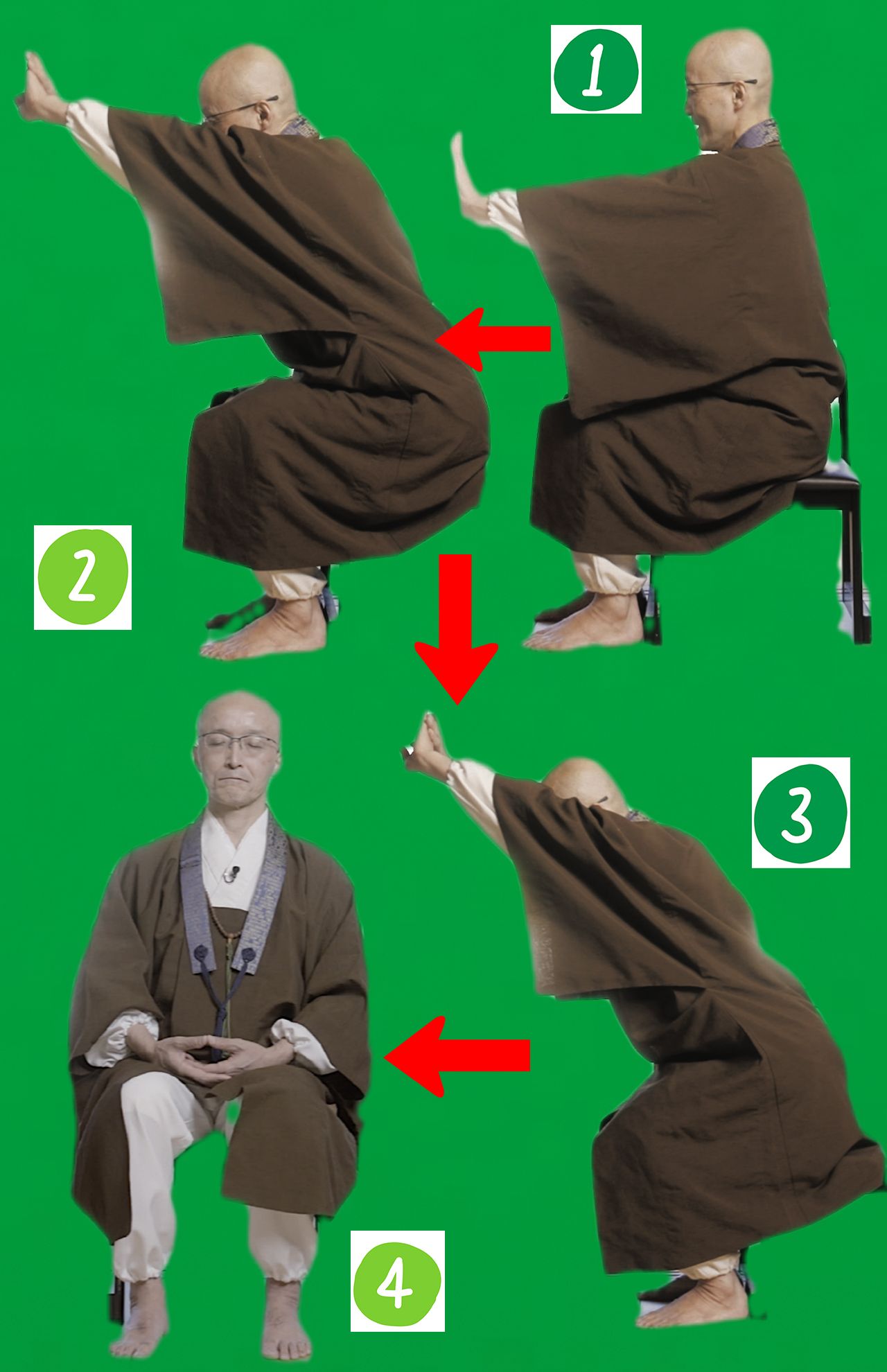 1

2

3

4