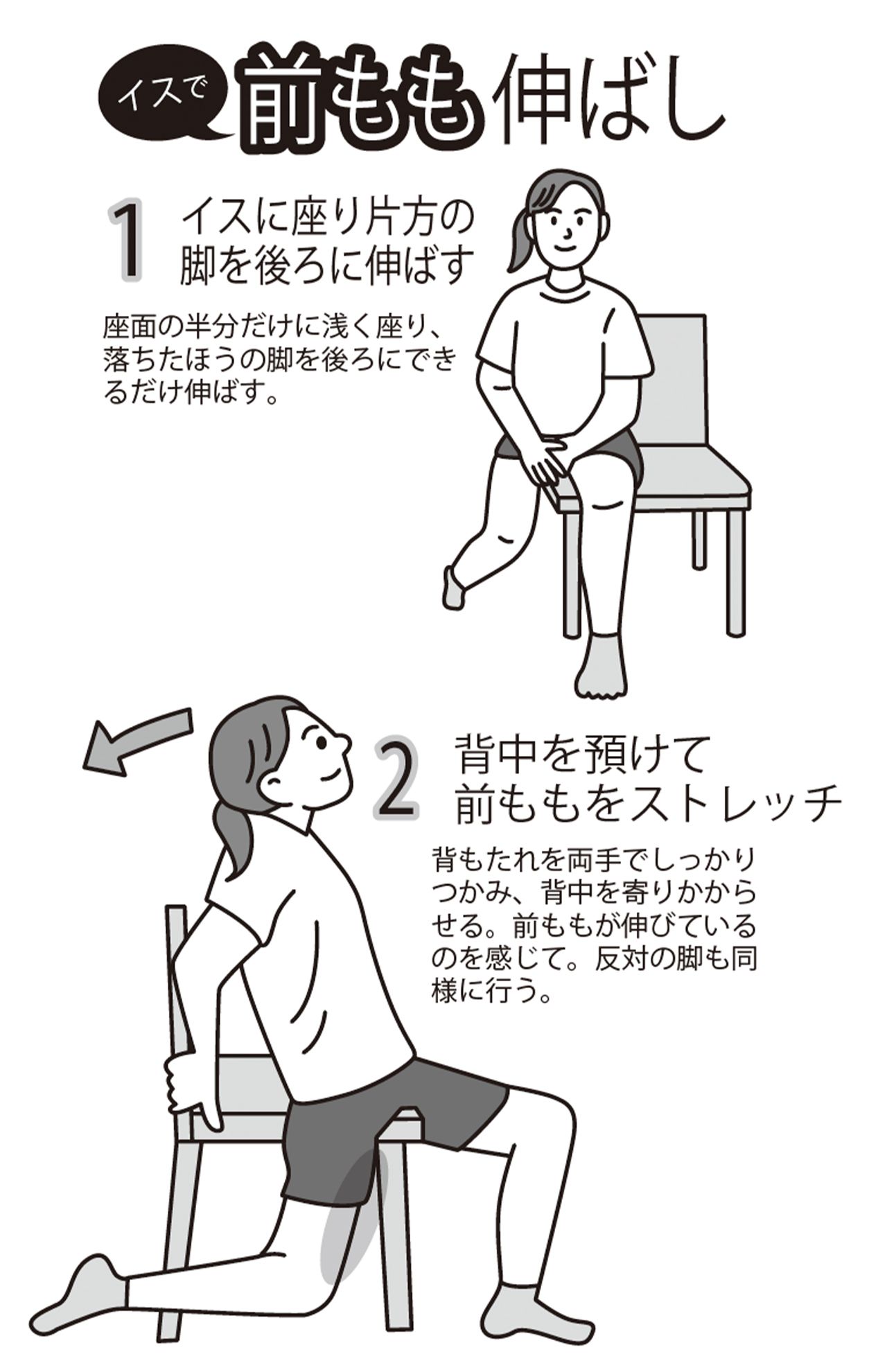 イスで 前もも伸ばし

1 イスに座り片方の脚を後ろに伸ばす

座面の半分だけに浅く座り、落ちたほうの脚を後ろにできるだけ伸ばす。

2 背中を預けて前ももをストレッチ

背もたれを両手でしっかりつかみ、背中を寄りかからせる。前ももが伸びているのを感じて。反対の脚も同様に行う。