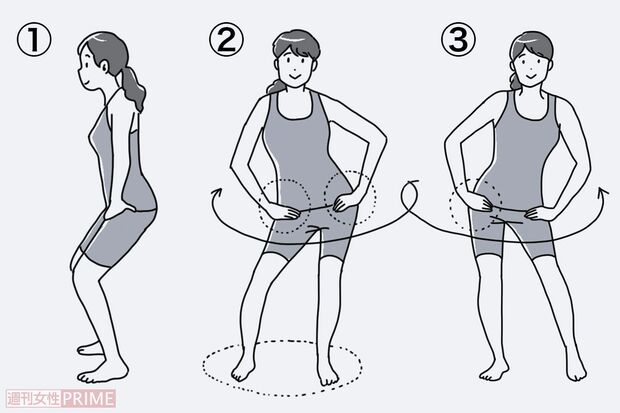 ①

②

③

週刊女性PRIME