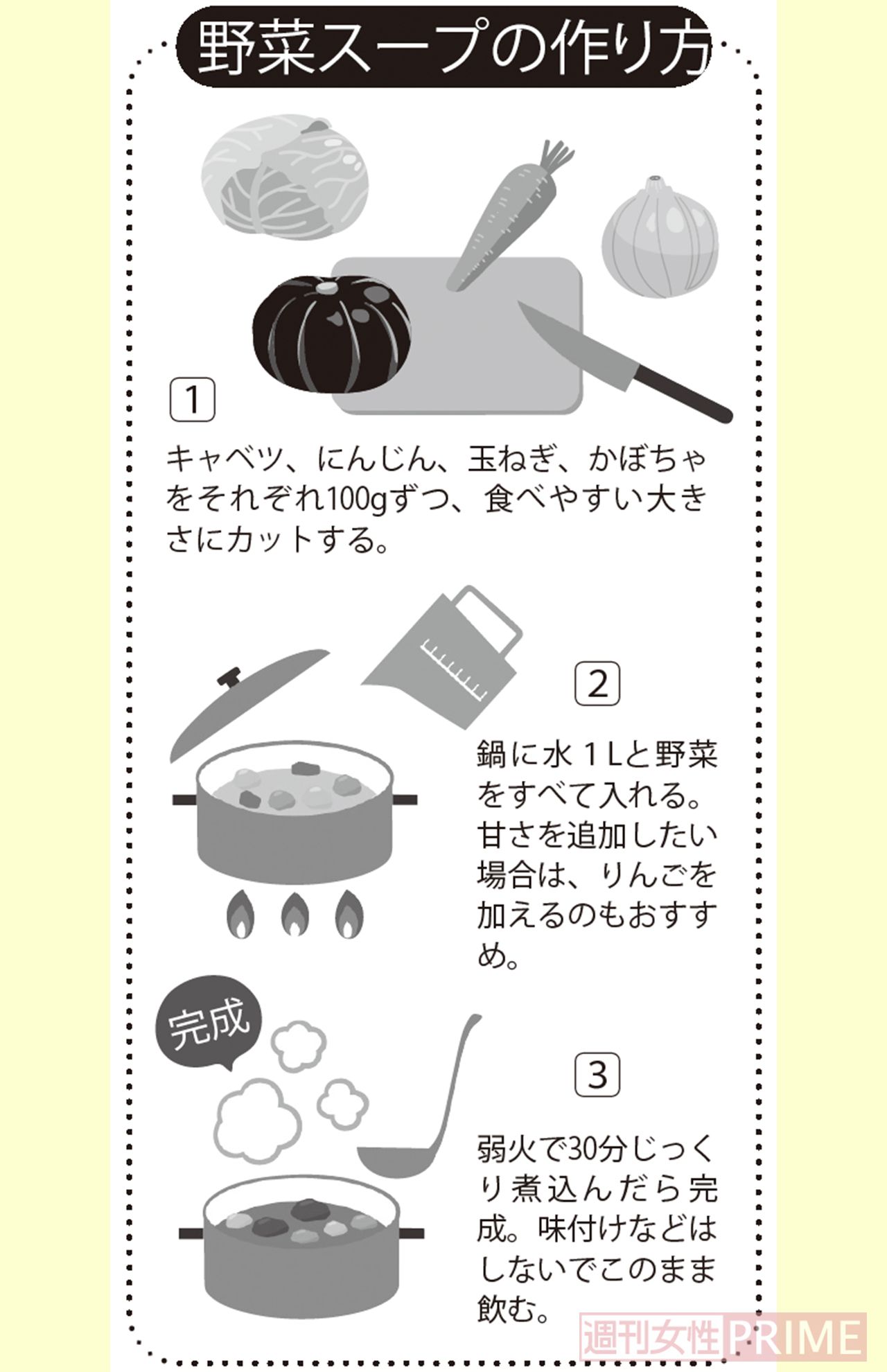 野菜スープの作り方

1

キャベツ、にんじん、玉ねぎ、かぼちゃをそれぞれ100gずつ、食べやすい大きさにカットする。

2

鍋に水１Lと野菜をすべて入れる。甘さを追加したい場合は、りんごを加えるのもおすすめ。

完成

3

弱火で30分じっくり煮込んだら完成。味付けなどはしないでこのまま飲む。

週刊女性PRIME