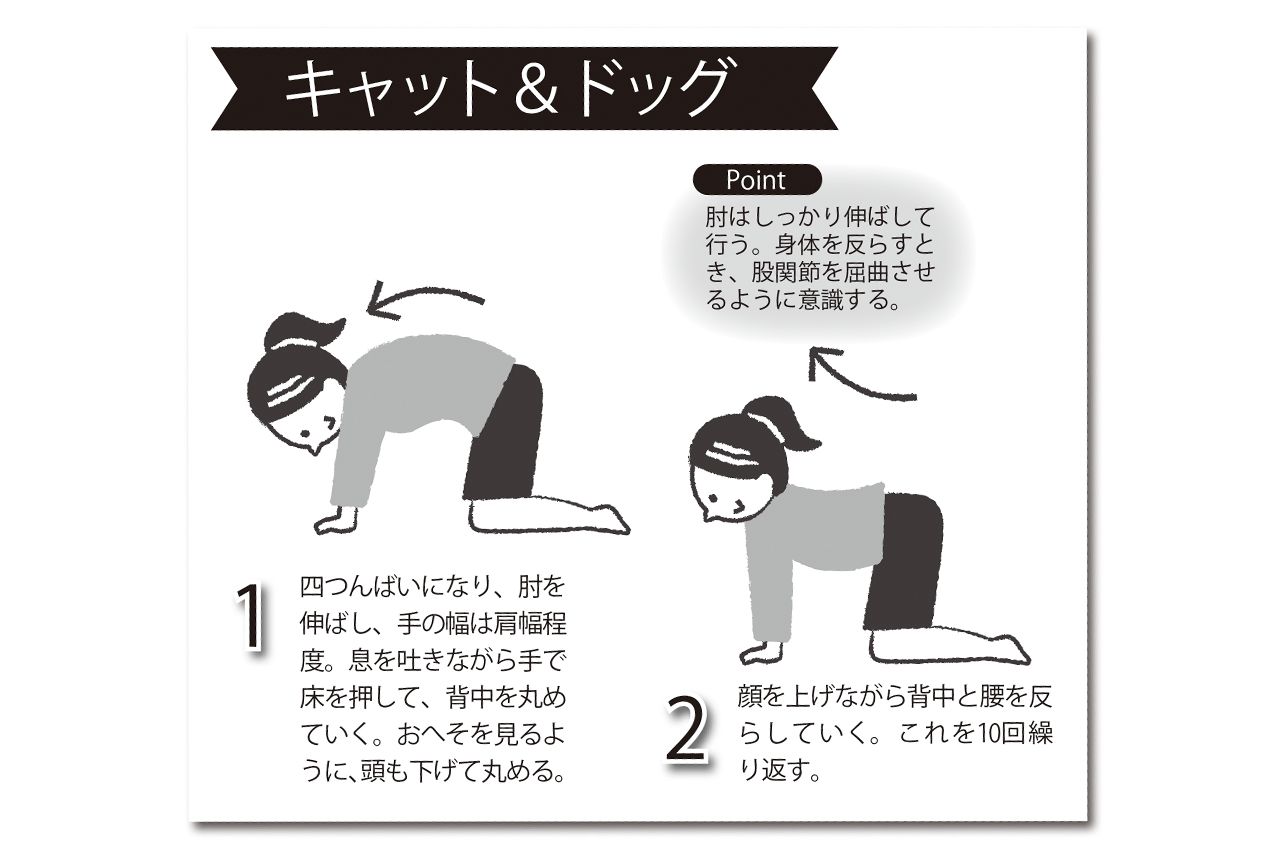 キャット＆ドッグ

Point
肘はしっかり伸ばして行う。身体を反らすとき、股関節を屈曲させるように意識する。

1
四つんばいになり、肘を伸ばし、手の幅は肩幅程度。息を吐きながら手で床を押して、背中を丸めていく。おへそを見るように、頭も下げて丸める。

2
顔を上げながら背中と腰を反らしていく。これを10回繰り返す。