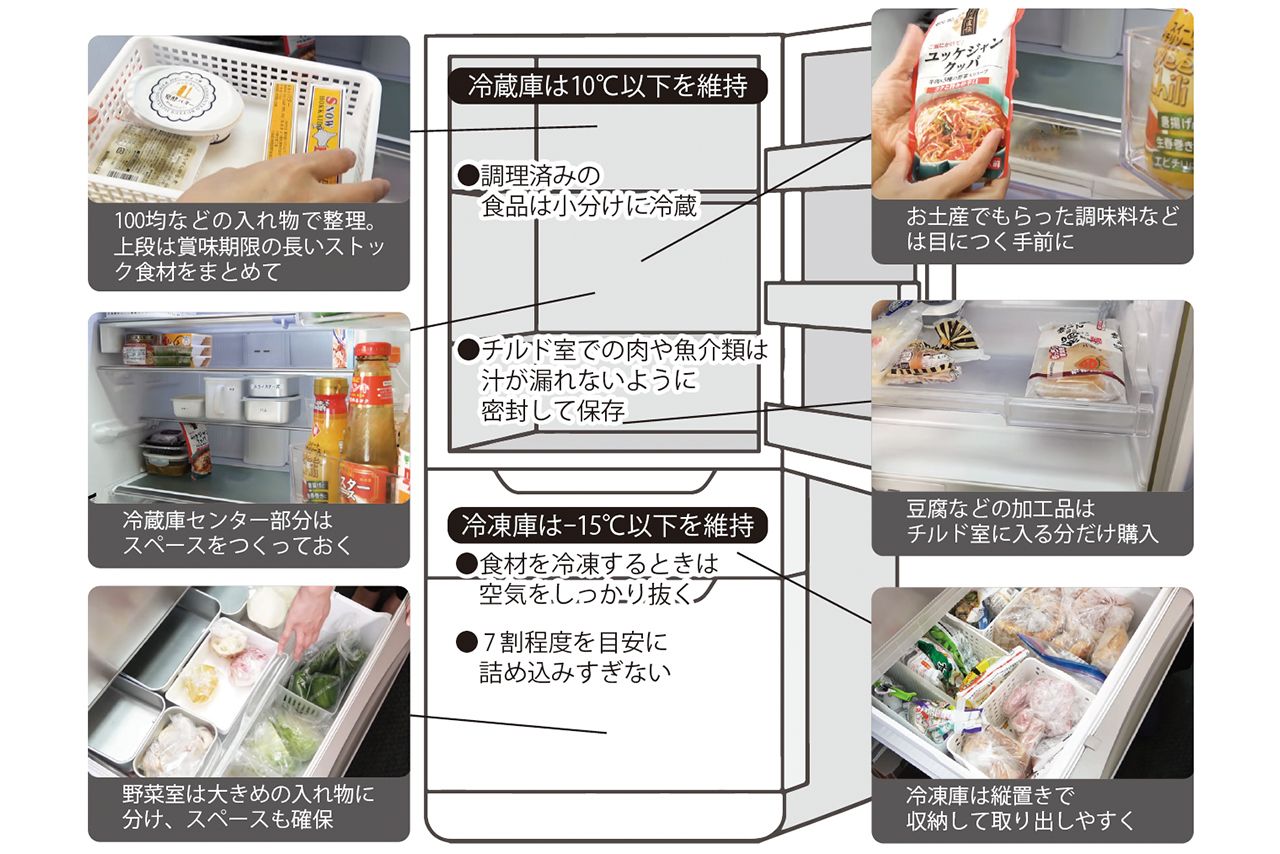 100均などの入れ物で整理。上段は賞味期限の長いストック食材をまとめて

冷蔵庫センター部分はスペースをつくっておく

野菜室は大きめの入れ物に分け、スペースも確保

冷蔵庫は10℃以下を維持

●調理済みの食品は小分けに冷蔵

●チルド室での肉や魚介類は汁が漏れないように密封して保存

冷凍庫は−15℃以下を維持

●食材を冷凍するときは空気をしっかり抜く

●７割程度を目安に詰め込みすぎない

ユッケジャンクッパ

お土産でもらった調味料などは目につく手前に

豆腐などの加工品はチルド室に入る分だけ購入

冷凍庫は縦置きで収納して取り出しやすく