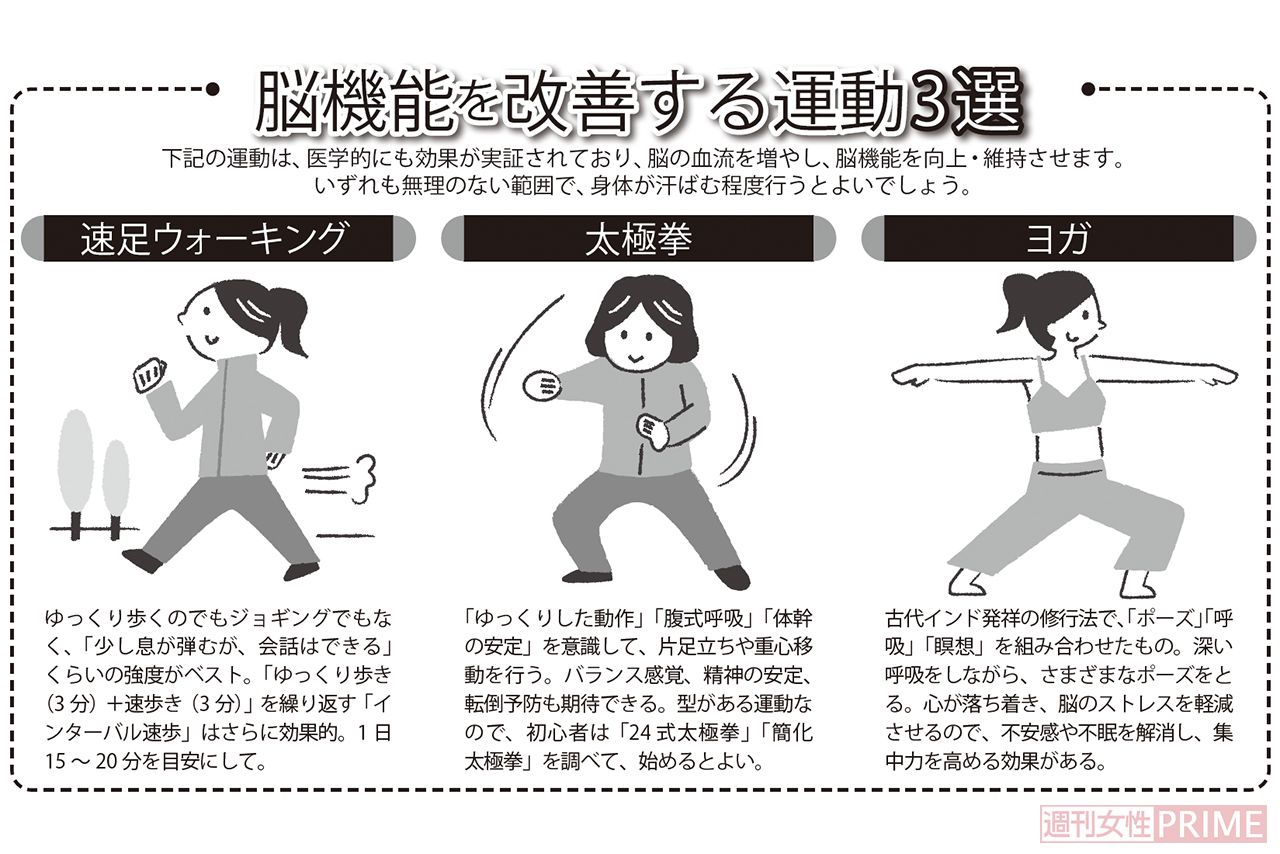 脳機能を改善する運動3選

下記の運動は、医学的にも効果が実証されており、脳の血流を増やし、脳機能を向上・維持させます。いずれも無理のない範囲で、身体が汗ばむ程度行うとよいでしょう。

速足ウォーキング

ゆっくり歩くのでもジョギングでもなく、「少し息が弾むが、会話はできる」くらいの強度がベスト。「ゆっくり歩き（3分）＋速歩き（3分）」を繰り返す「インターバル速歩」はさらに効果的。1日15～20分を目安にして。

太極拳

「ゆっくりした動作」「腹式呼吸」「体幹の安定」を意識して、片足立ちや重心移動を行う。バランス感覚、精神の安定、転倒予防も期待できる。型がある運動なので、初心者は「24式太極拳」「簡化太極拳」を調べて、始めるとよい。

ヨガ

古代インド発祥の修行法で、「ポーズ」「呼吸」「瞑想」を組み合わせたもの。深い呼吸をしながら、さまざまなポーズをとる。心が落ち着き、脳のストレスを軽減させるので、不安感や不眠を解消し、集中力を高める効果がある。

週刊女性PRIME