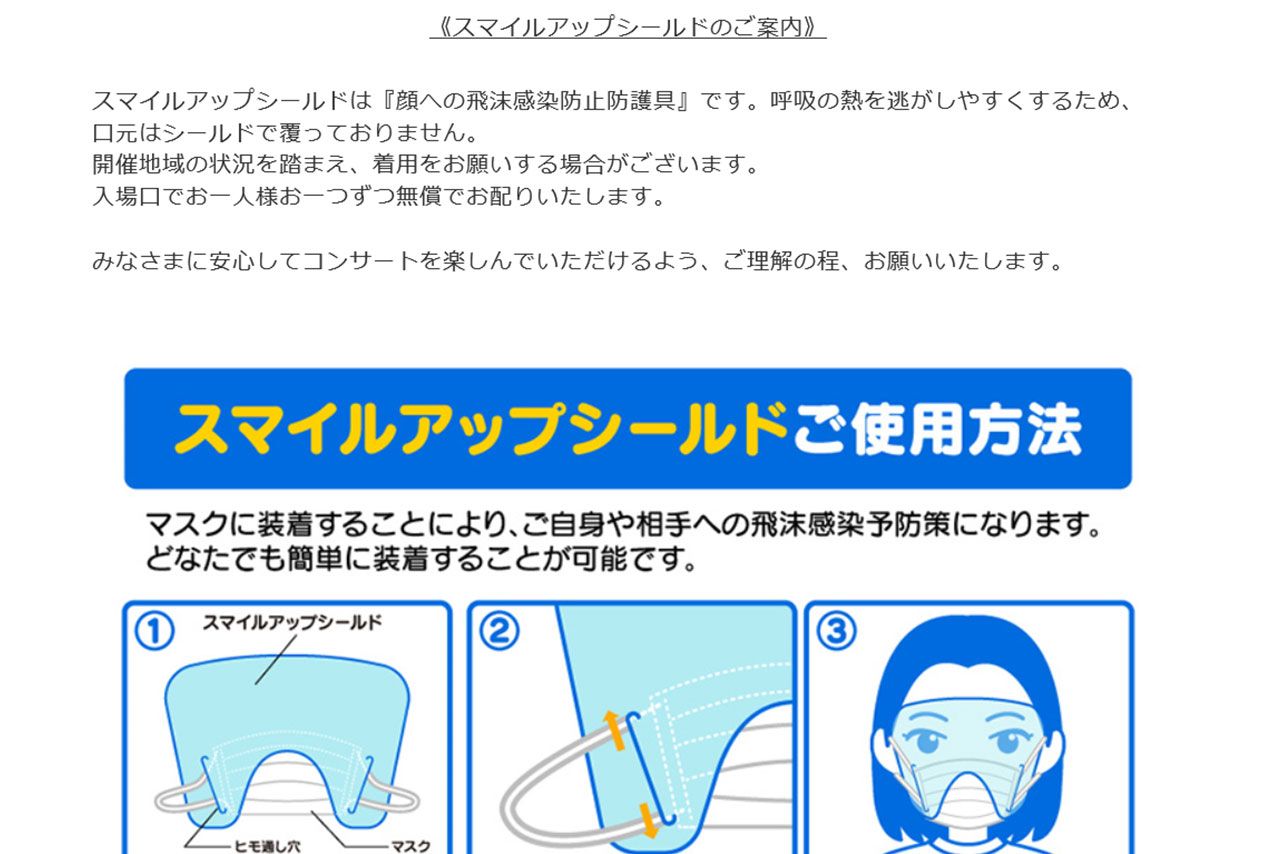 《スマイルアップシールドのご案内》

スマイルアップシールドは『顔への飛沫感染防止防護具』です。呼吸の熱を逃がしやすくするため、口元はシールドで覆っておりません。
開催地域の状況を踏まえ、着用をお願いする場合がございます。
入場口でお一人様お一つずつ無償でお配りいたします。

みなさまに安心してコンサートを楽しんでいただけるよう、ご理解の程、お願いいたします。

スマイルアップシールドご使用方法

マスクに装着することにより、ご自身や相手への飛沫感染予防策になります。
どなたでも簡単に装着することが可能です。

①
スマイルアップシールド
ヒモ通し穴
マスク

②

③