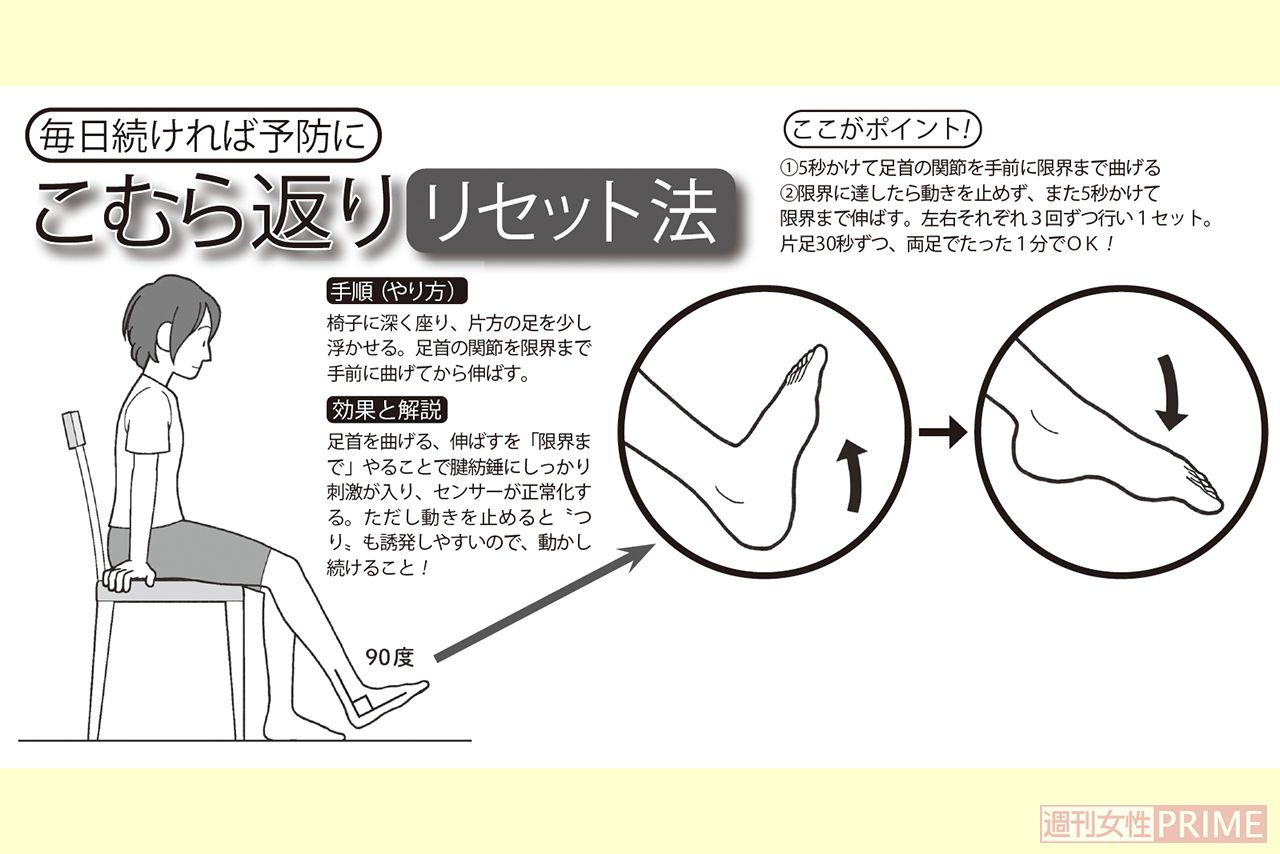 毎日続ければ予防に

こむら返り リセット法

ここがポイント!

①5秒かけて足首の関節を手前に限界まで曲げる
②限界に達したら動きを止めず、また5秒かけて限界まで伸ばす。左右それぞれ3回ずつ行い1セット。片足30秒ずつ、両足でたった1分でOK!

手順(やり方)

椅子に深く座り、片方の足を少し浮かせる。足首の関節を限界まで手前に曲げてから伸ばす。

効果と解説

足首を曲げる、伸ばすを「限界まで」やることで腱紡錘にしっかり刺激が入り、センサーが正常化する。ただし動きを止めると〝つり〟も誘発しやすいので、動かし続けること!

90度

週刊女性PRIME